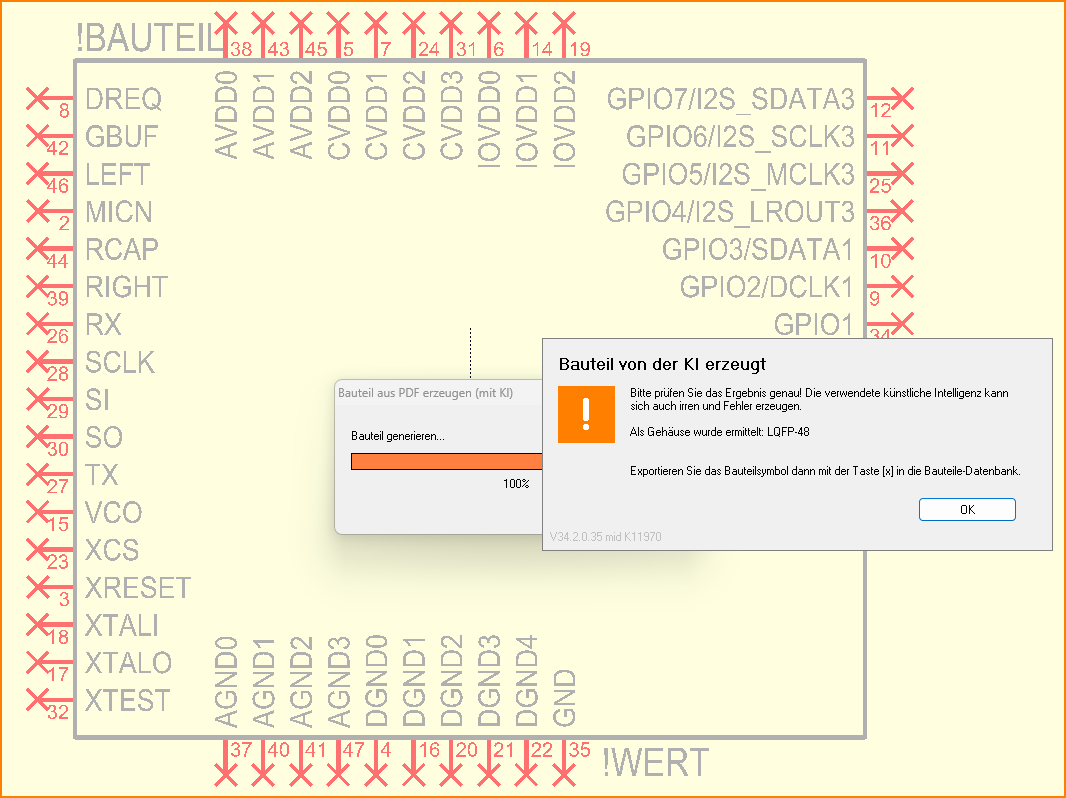 !BAUTEIL

38 43 45 5 7 24 31 6 14 19

AVDD0 AVDD1 AVDD2 CVDD0 CVDD1 CVDD2 CVDD3 IOVDD0 IOVDD1 IOVDD2

8 DREQ
42 GBUF
46 LEFT
2 MICN
44 RCAP
39 RIGHT
26 RX
28 SCLK
29 SI
30 SO
27 TX
15 VCO
23 XCS
3 XRESET
18 XTALI
17 XTALO
32 XTEST

GPIO7/I2S_SDATA3 12
GPIO6/I2S_SCLK3 11
GPIO5/I2S_MCLK3 25
GPIO4/I2S_LROUT3 36
GPIO3/SDATA1 10
GPIO2/DCLK1 9
GPIO1 34

AGND0 AGND1 AGND2 AGND3 DGND0 DGND1 DGND2 DGND3 DGND4 GND

37 40 41 47 4 16 20 21 22 35

!WERT

Bauteil aus PDF erzeugen (mit KI)

Bauteil generieren...

100%

Bauteil von der KI erzeugt

!

Bitte prüfen Sie das Ergebnis genau! Die verwendete künstliche Intelligenz kann sich auch irren und Fehler erzeugen.

Als Gehäuse wurde ermittelt: LQFP-48

Exportieren Sie das Bauteilsymbol dann mit der Taste [x] in die Bauteile-Datenbank.

OK

V34.2.0.35 mid K11970